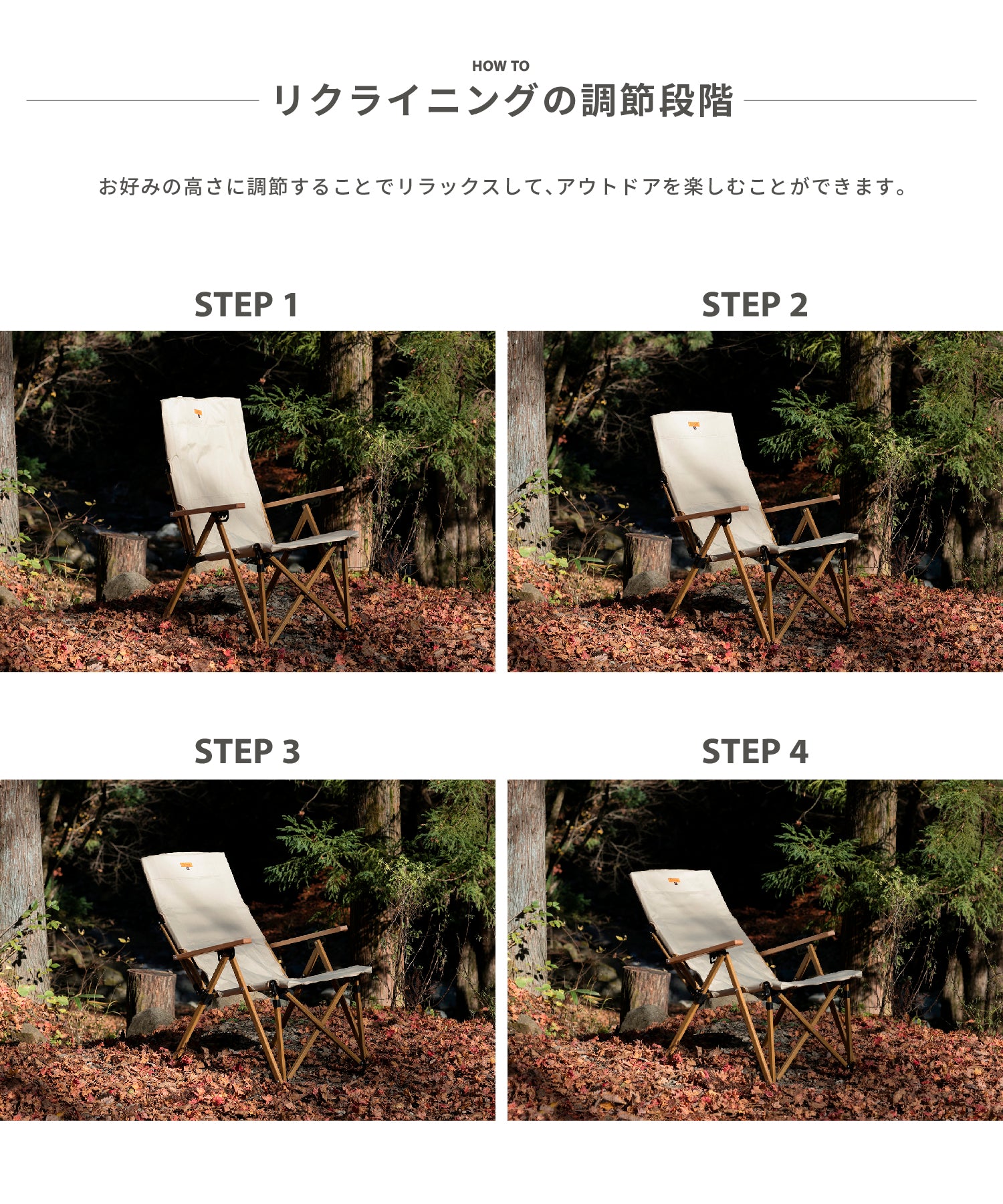 HOW TO

リクライニングの調節段階

お好みの高さに調節することでリラックスして、アウトドアを楽しむことができます。

STEP 1

STEP 2

STEP 3

STEP 4