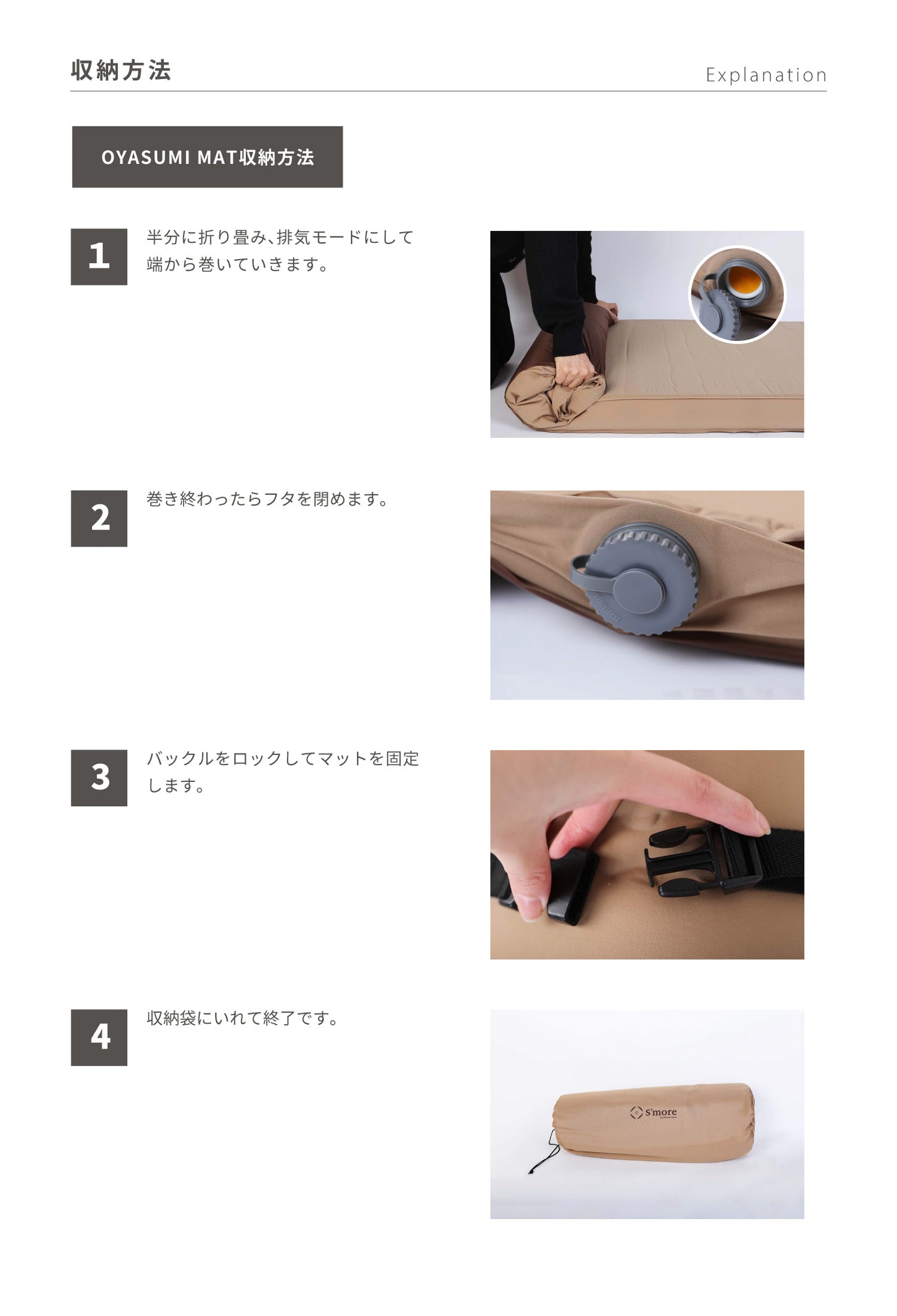 収納方法

Explanation

OYASUMI MAT収納方法

1

半分に折り畳み、排気モードにして端から巻いていきます。

2

巻き終わったらフタを閉めます。

3

バックルをロックしてマットを固定します。

4

収納袋にいれて終了です。

S'more