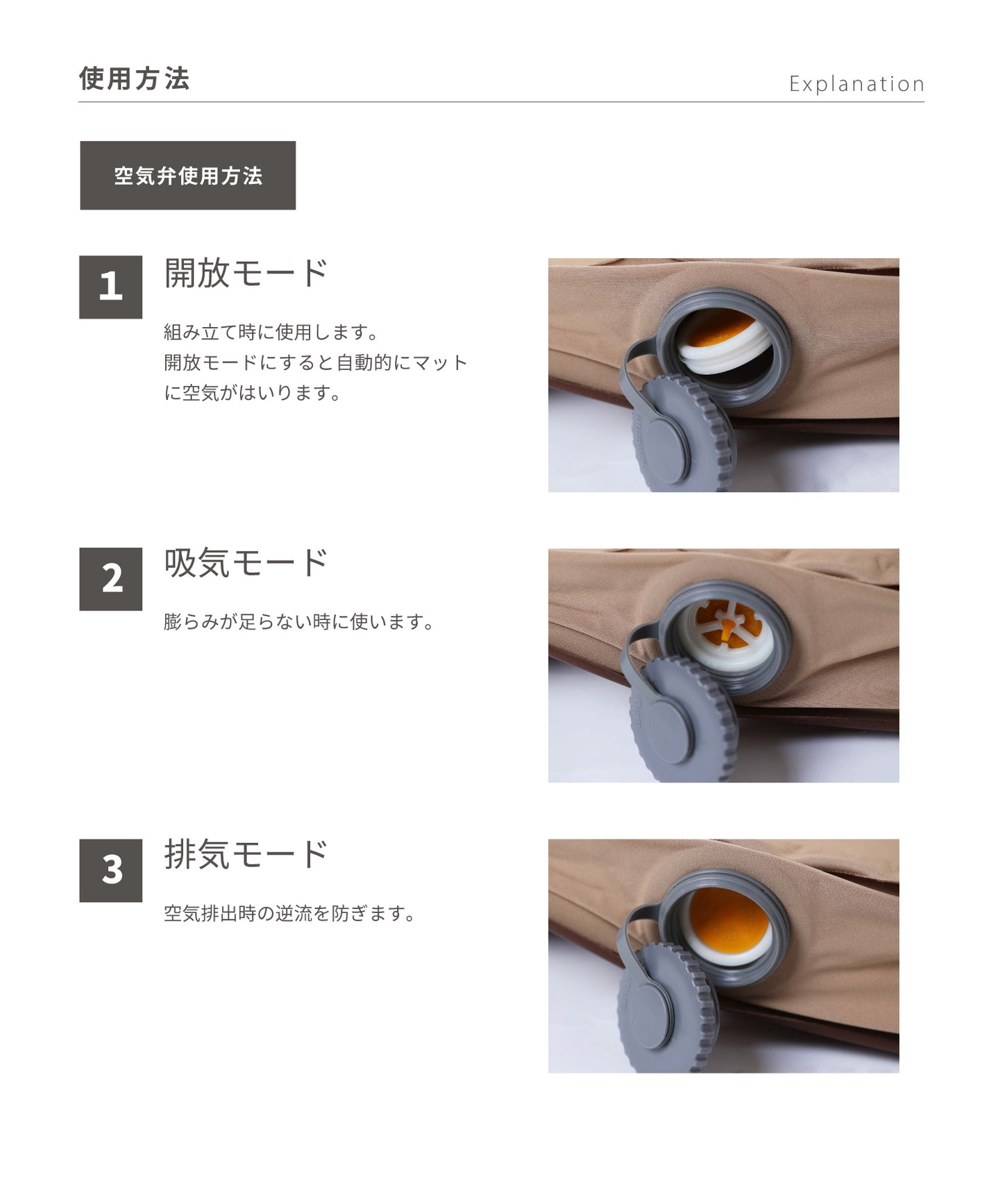 使用方法

Explanation

空気弁使用方法

1

開放モード

組み立て時に使用します。
開放モードにすると自動的にマットに空気がはいります。

2

吸気モード

膨らみが足らない時に使います。

3

排気モード

空気排出時の逆流を防ぎます。