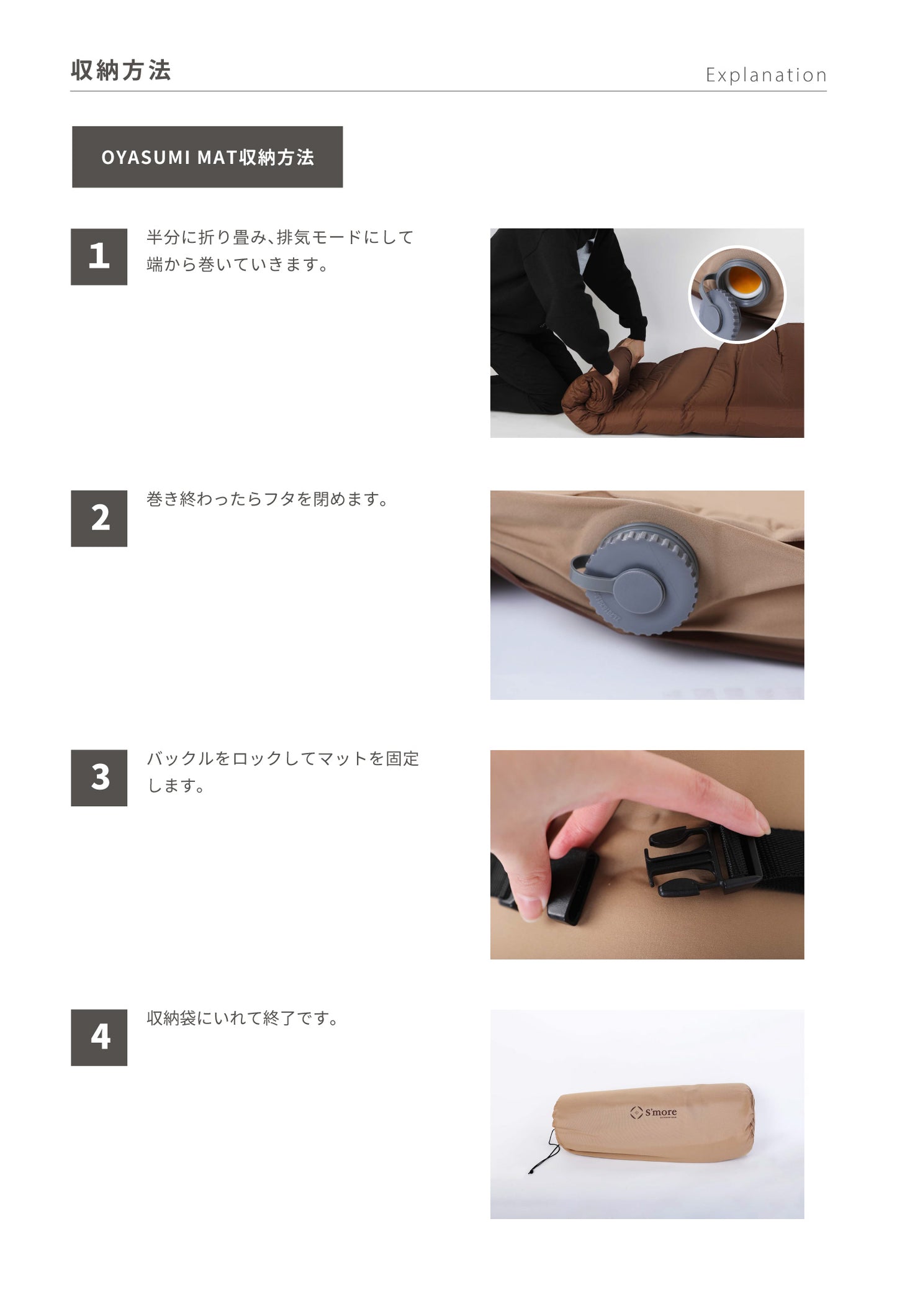 収納方法

Explanation

OYASUMI MAT収納方法

1

半分に折り畳み、排気モードにして端から巻いていきます。

2

巻き終わったらフタを閉めます。

3

バックルをロックしてマットを固定します。

4

収納袋にいれて終了です。

S'more