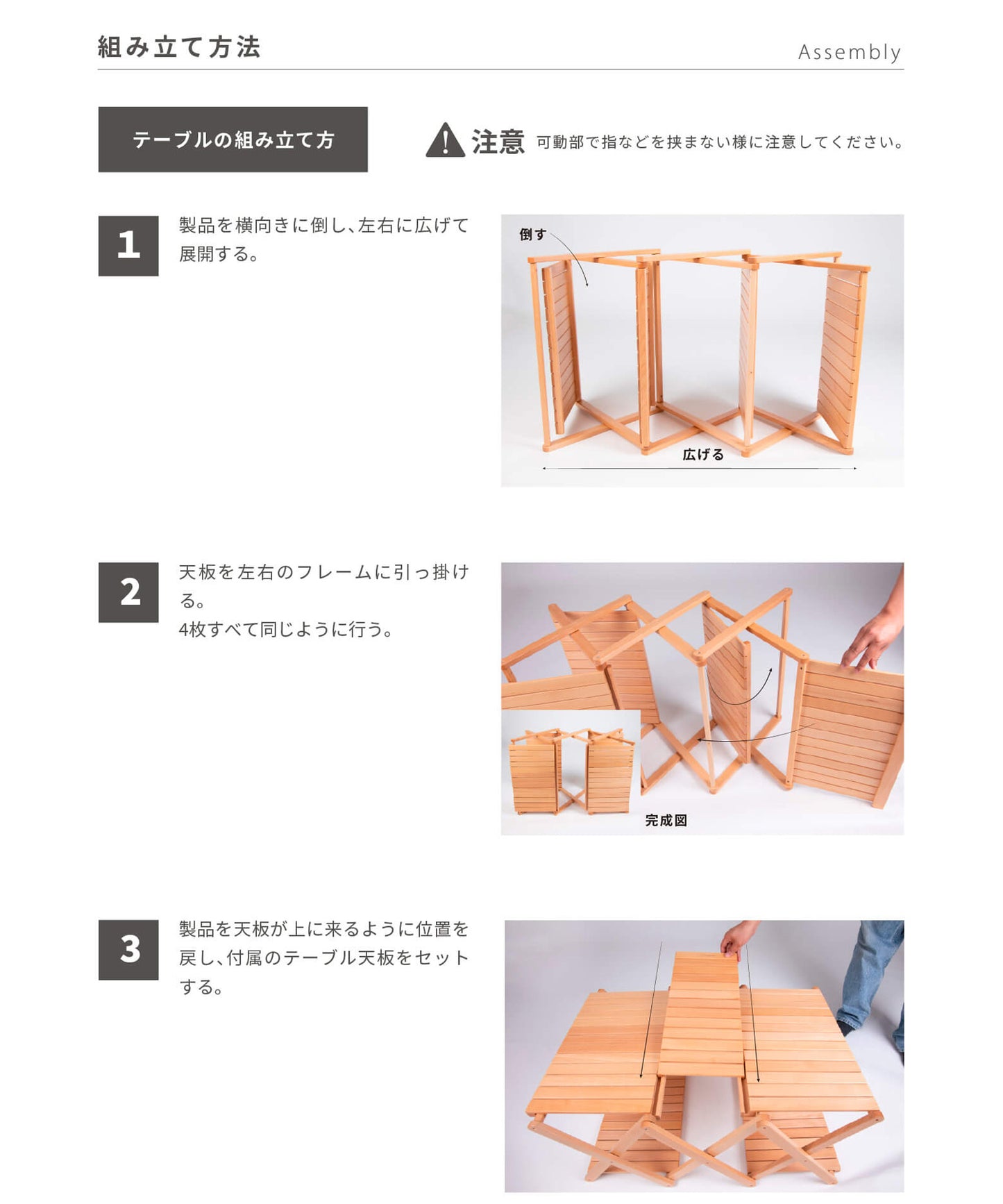 組み立て方法

Assembly

テーブルの組み立て方

注意 可動部で指などを挟まない様に注意してください。

1

製品を横向きに倒し､左右に広げて展開する。

倒す

広げる

2

天板を左右のフレームに引っ掛ける。
4枚すべて同じように行う。

完成図

3

製品を天板が上に来るように位置を戻し､付属のテーブル天板をセットする。